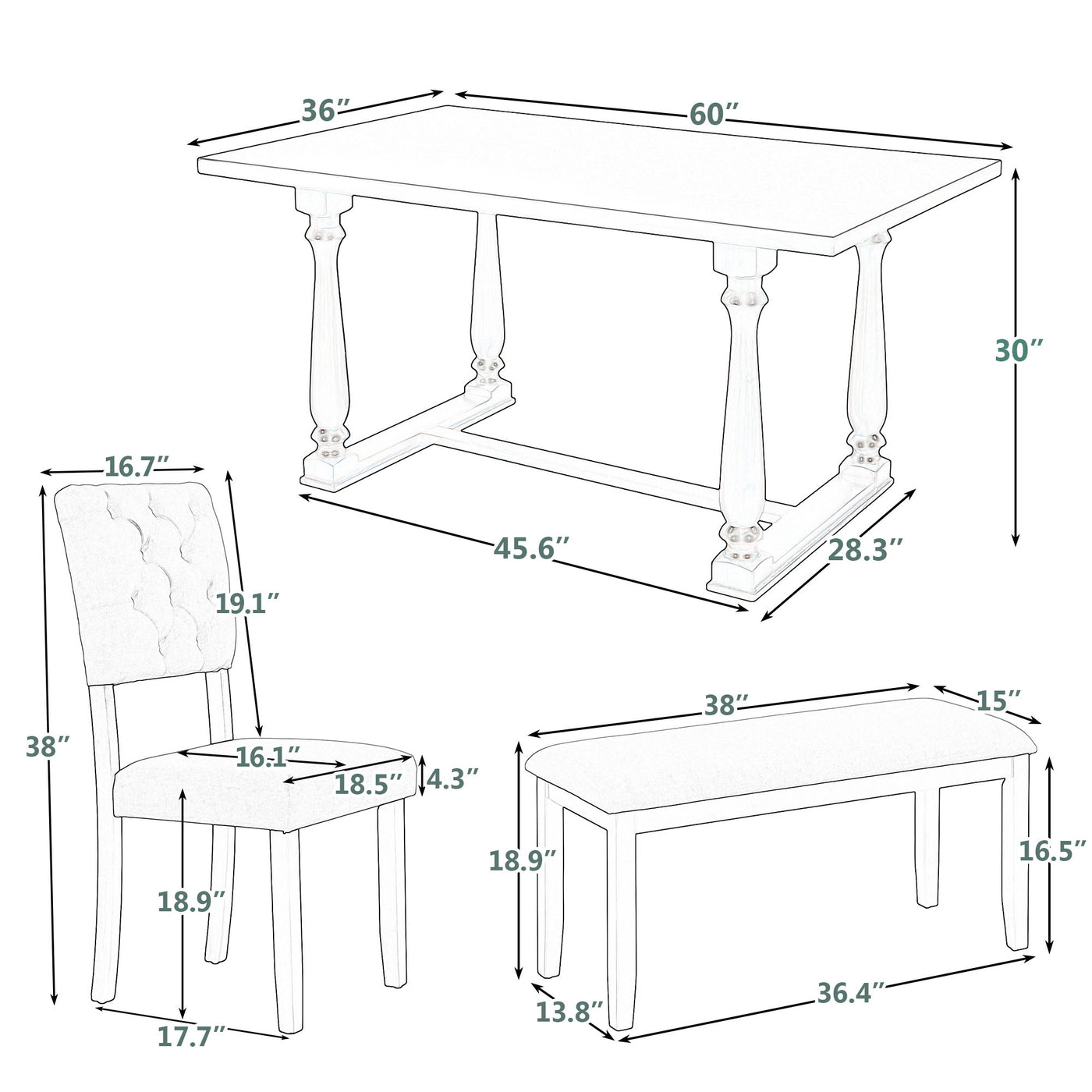 36″
60″
30″
45.6″
28.3″
16.7″
19.1″
38″
16.1″
18.5″
4.3″
18.9″
17.7″
38″
15″
18.9″
16.5″
13.8″
36.4″